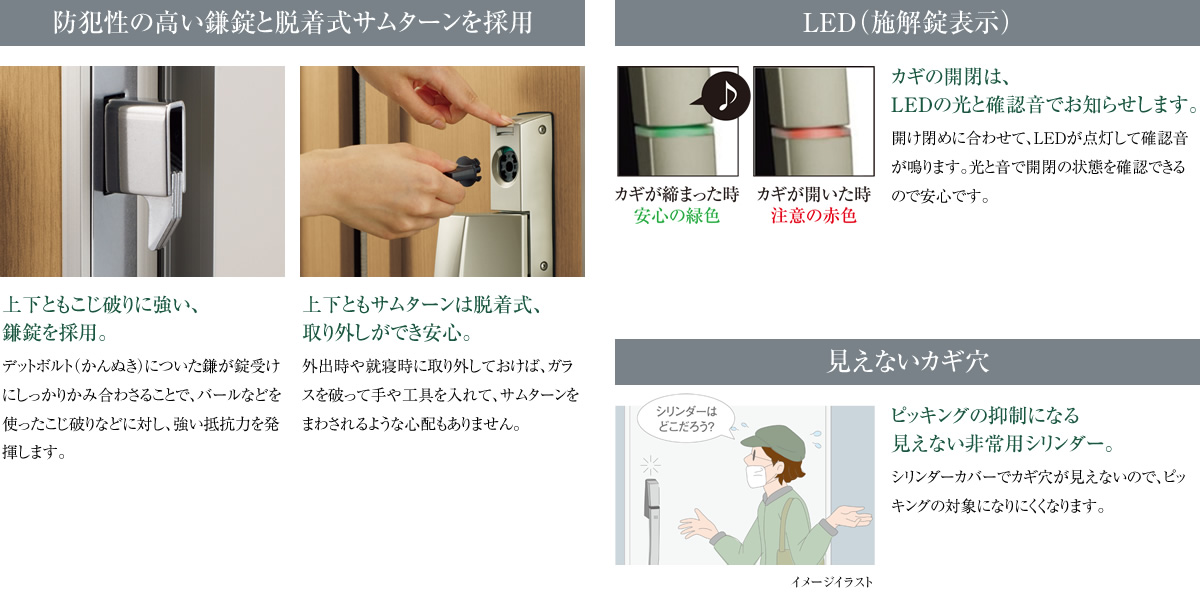 防犯性の高い鎌錠と脱着式サムターンを採用

上下ともこじ破りに強い、鎌錠を採用。

デットボルト（かんぬき）についた鎌が錠受けにしっかりかみ合わさることで、バールなどを使ったこじ破りなどに対し、強い抵抗力を発揮します。

上下ともサムターンは脱着式、取り外しができ安心。

外出時や就寝時に取り外しておけば、ガラスを破って手や工具を入れて、サムターンをまわされるような心配もありません。

LED（施解錠表示）

♪

カギが締まった時
安心の緑色

カギが開いた時
注意の赤色

カギの開閉は、LEDの光と確認音でお知らせします。

開け閉めに合わせて、LEDが点灯して確認音が鳴ります。光と音で開閉の状態を確認できるので安心です。

見えないカギ穴

シリンダーはどこだろう？

イメージイラスト

ピッキングの抑制になる見えない非常用シリンダー。

シリンダーカバーでカギ穴が見えないので、ピッキングの対象になりにくくなります。