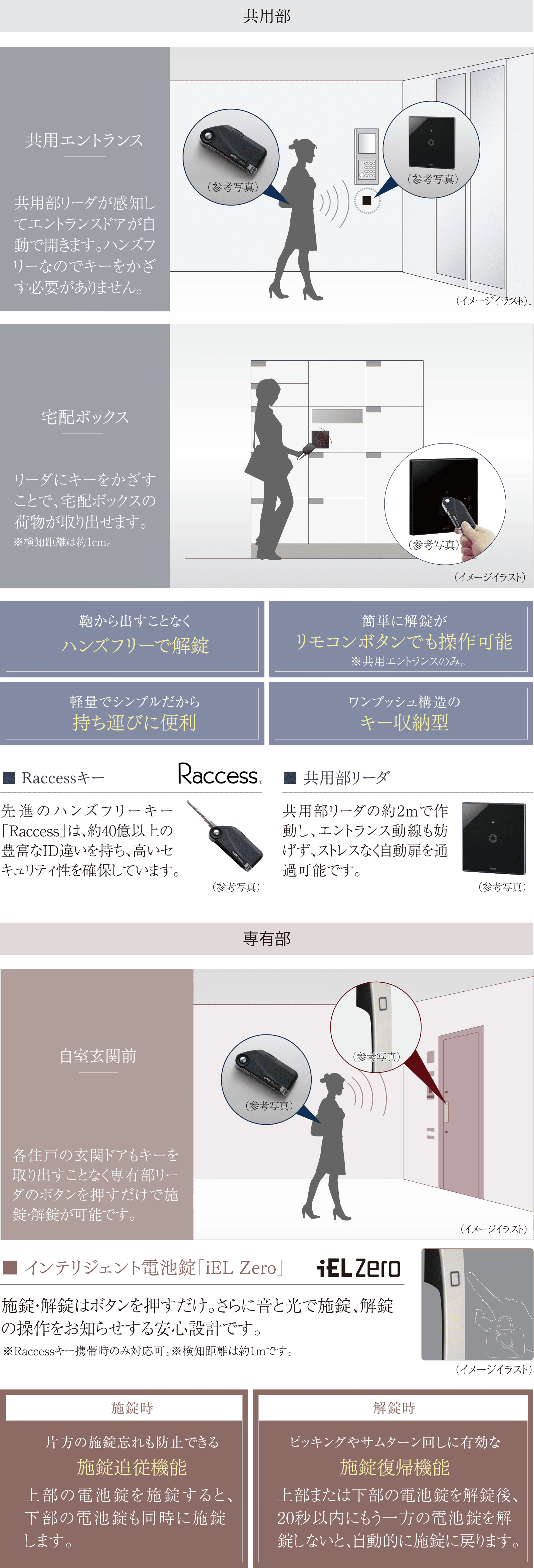 共用部

共用エントランス

共用部リーダが感知してエントランスドアが自動で開きます。ハンズフリーなのでキーをかざす必要がありません。

（参考写真）

（参考写真）

（イメージイラスト）

宅配ボックス

リーダにキーをかざすことで、宅配ボックスの荷物が取り出せます。
※検知距離は約1cm。

（参考写真）

（イメージイラスト）

鞄から出すことなく
ハンズフリーで解錠

簡単に解錠が
リモコンボタンでも操作可能
※共用エントランスのみ。

軽量でシンプルだから
持ち運びに便利

ワンプッシュ構造の
キー収納型

■ Raccessキー

Raccess.

先進のハンズフリーキー「Raccess」は、約40億以上の豊富なID違いを持ち、高いセキュリティ性を確保しています。

（参考写真）

■ 共用部リーダ

共用部リーダの約2mで作動し、エントランス動線も妨げず、ストレスなく自動扉を通過可能です。

（参考写真）

専有部

自室玄関前

各住戸の玄関ドアもキーを取り出すことなく専有部リーダのボタンを押すだけで施錠・解錠が可能です。

（参考写真）

（参考写真）

（イメージイラスト）

■ インテリジェント電池錠「iEL Zero」

iEL Zero

施錠・解錠はボタンを押すだけ。さらに音と光で施錠、解錠の操作をお知らせする安心設計です。
※Raccessキー携帯時のみ対応可。※検知距離は約1mです。

（イメージイラスト）

施錠時

片方の施錠忘れも防止できる
施錠追従機能
上部の電池錠を施錠すると、下部の電池錠も同時に施錠します。

解錠時

ピッキングやサムターン回しに有効な
施錠復帰機能
上部または下部の電池錠を解錠後、20秒以内にもう一方の電池錠を解錠しないと、自動的に施錠に戻ります。